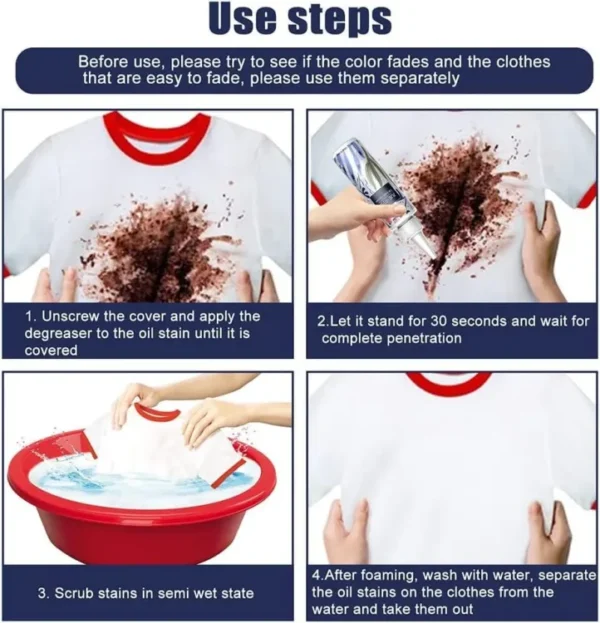 Use steps

Before use, please try to see if the color fades and the clothes that are easy to fade, please use them separately

1. Unscrew the cover and apply the degreaser to the oil stain until it is covered

2.Let it stand for 30 seconds and wait for complete penetration

3. Scrub stains in semi wet state

4.After foaming, wash with water, separate the oil stains on the clothes from the water and take them out