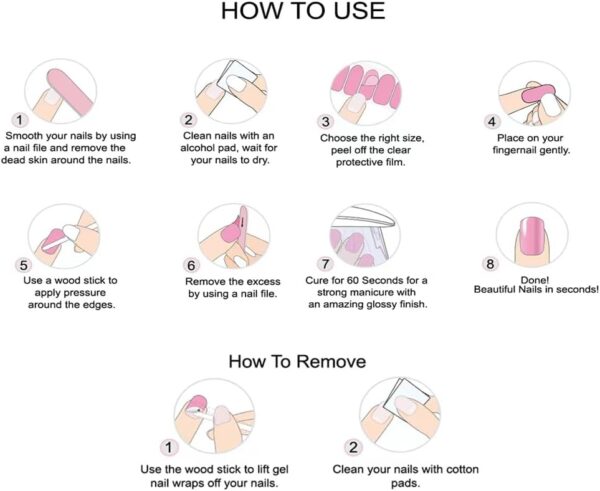 HOW TO USE

1
Smooth your nails by using a nail file and remove the dead skin around the nails.

2
Clean nails with an alcohol pad, wait for your nails to dry.

3
Choose the right size, peel off the clear protective film.

4
Place on your fingernail gently.

5
Use a wood stick to apply pressure around the edges.

6
Remove the excess by using a nail file.

7
Cure for 60 Seconds for a strong manicure with an amazing glossy finish.

8
Done!
Beautiful Nails in seconds!

How To Remove

1
Use the wood stick to lift gel nail wraps off your nails.

2
Clean your nails with cotton pads.