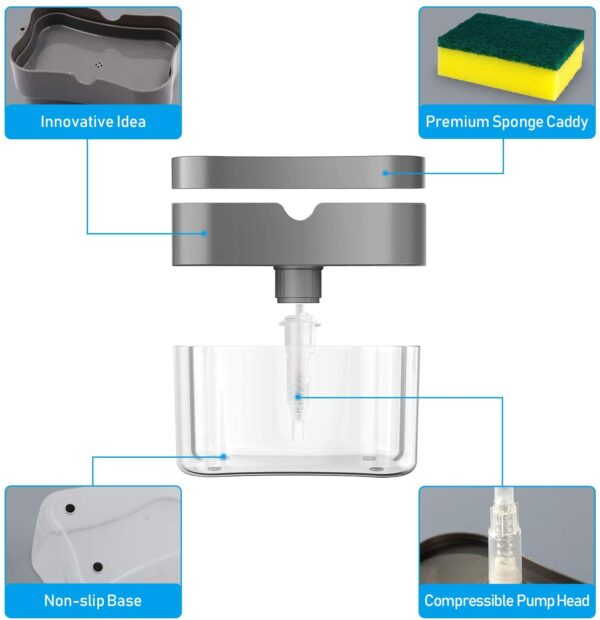 Innovative Idea

Premium Sponge Caddy

Non-slip Base

Compressible Pump Head