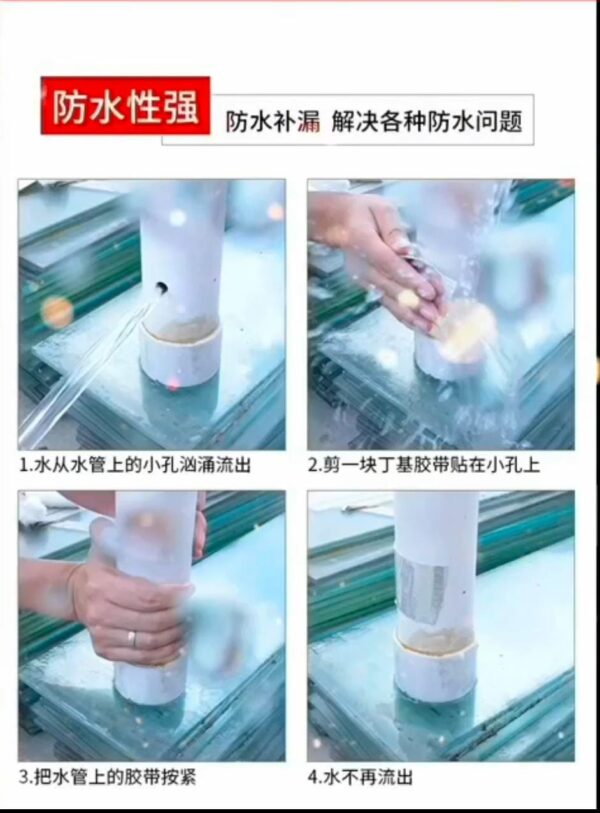 防水性强

防水补漏 解决各种防水问题

1.水从水管上的小孔汹涌流出

2.剪一块丁基胶带贴在小孔上

3.把水管上的胶带按紧

4.水不再流出