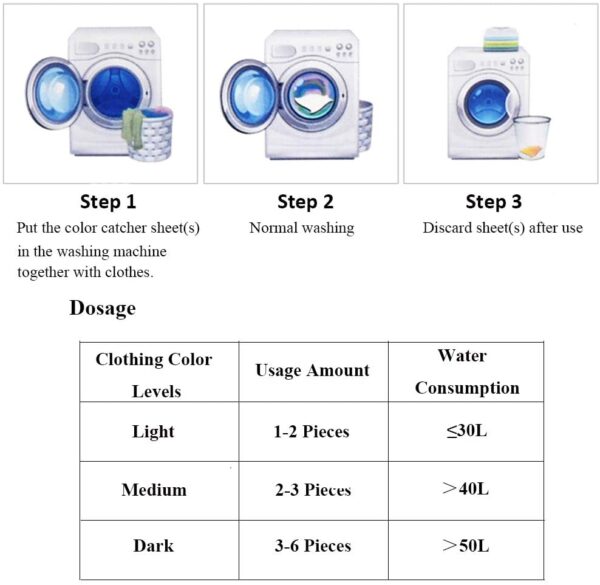 Step 1
Put the color catcher sheet(s) in the washing machine together with clothes.

Step 2
Normal washing

Step 3
Discard sheet(s) after use

Dosage

| Clothing Color Levels | Usage Amount | Water Consumption |
|---|---|---|
| Light | 1-2 Pieces | ≤30L |
| Medium | 2-3 Pieces | ＞40L |
| Dark | 3-6 Pieces | ＞50L |