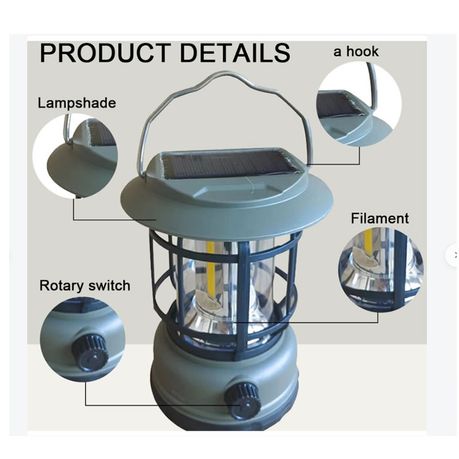 PRODUCT DETAILS

a hook

Lampshade

Filament

Rotary switch