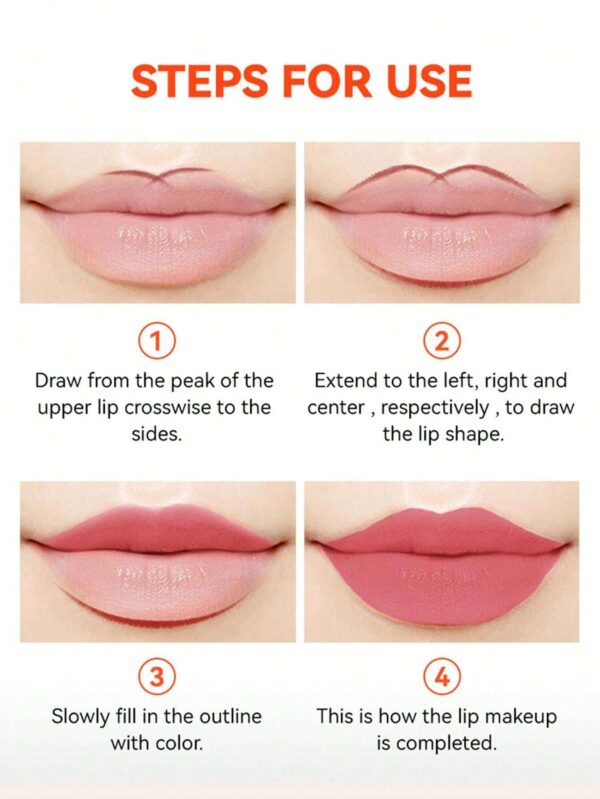 STEPS FOR USE

1

Draw from the peak of the upper lip crosswise to the sides.

2

Extend to the left, right and center , respectively , to draw the lip shape.

3

Slowly fill in the outline with color.

4

This is how the lip makeup is completed.