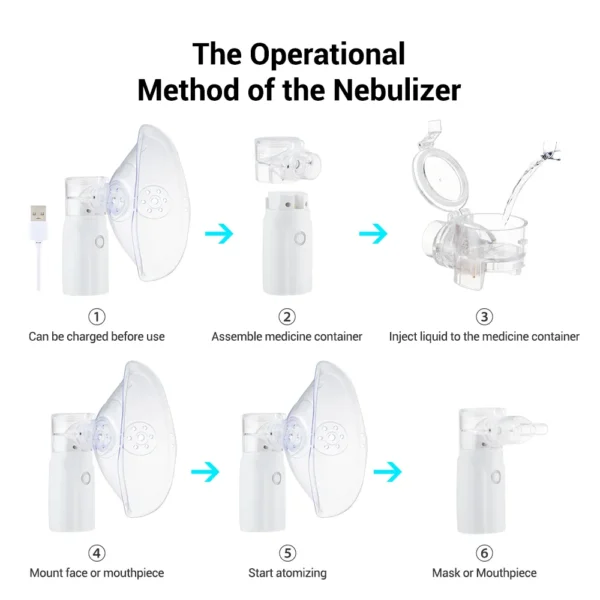 The Operational Method of the Nebulizer

①
Can be charged before use

②
Assemble medicine container

③
Inject liquid to the medicine container

④
Mount face or mouthpiece

⑤
Start atomizing

⑥
Mask or Mouthpiece