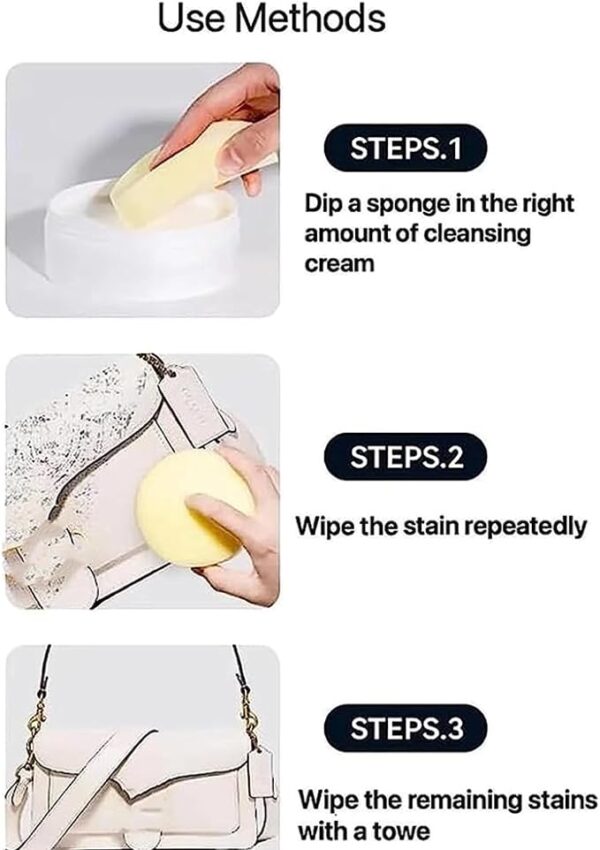 Use Methods

STEPS.1

Dip a sponge in the right amount of cleansing cream

STEPS.2

Wipe the stain repeatedly

STEPS.3

Wipe the remaining stains with a towe